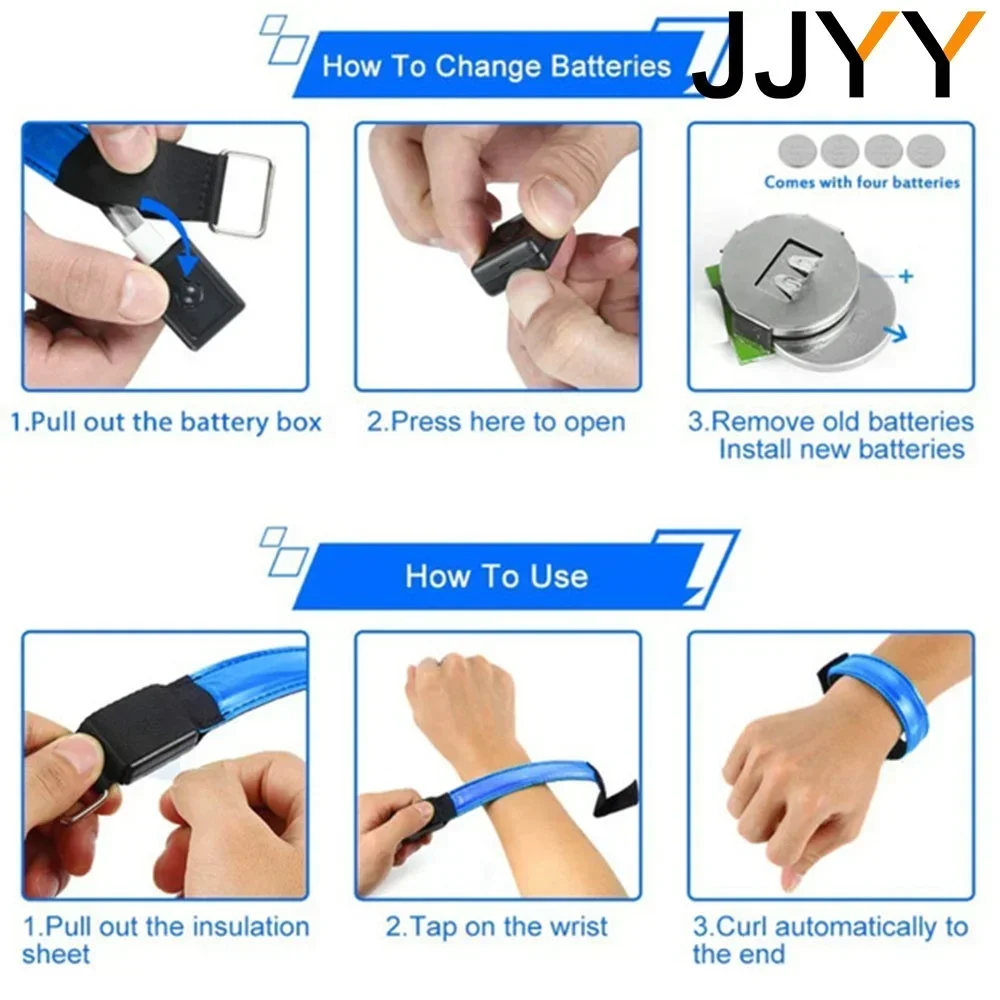 How To Change Batteries

JJYY

Comes with four batteries

+

1.Pull out the battery box

2.Press here to open

3.Remove old batteries
Install new batteries

How To Use

1.Pull out the insulation sheet

2.Tap on the wrist

3.Curl automatically to the end